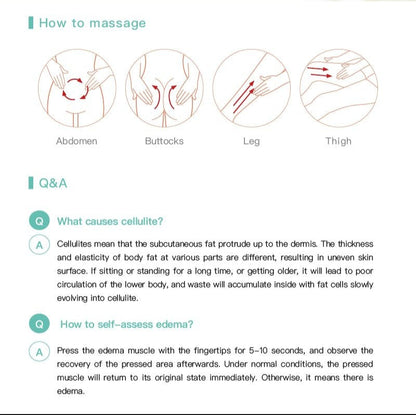 How to massage

Abdomen

Buttocks

Leg

Thigh

Q&A

Q What causes cellulite?

A Cellulites mean that the subcutaneous fat protrude up to the dermis. The thickness and elasticity of body fat at various parts are different, resulting in uneven skin surface. If sitting or standing for a long time, or getting older, it will lead to poor circulation of the lower body, and waste will accumulate inside with fat cells slowly evolving into cellulite.

Q How to self-assess edema?

A Press the edema muscle with the fingertips for 5-10 seconds, and observe the recovery of the pressed area afterwards. Under normal conditions, the pressed muscle will return to its original state immediately. Otherwise, it means there is edema.