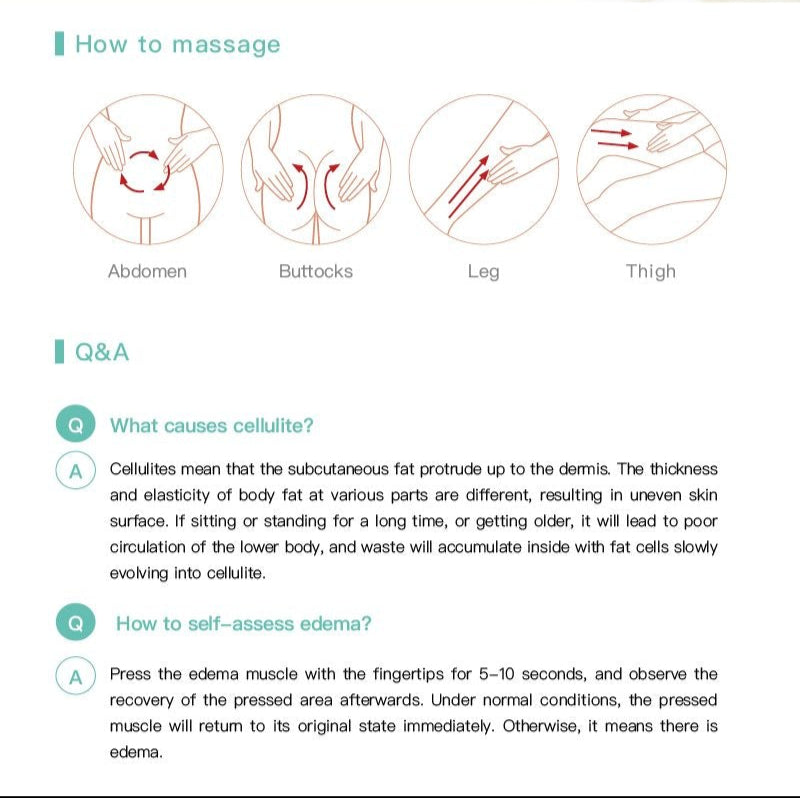 How to massage

Abdomen

Buttocks

Leg

Thigh

Q&A

Q What causes cellulite?

A Cellulites mean that the subcutaneous fat protrude up to the dermis. The thickness and elasticity of body fat at various parts are different, resulting in uneven skin surface. If sitting or standing for a long time, or getting older, it will lead to poor circulation of the lower body, and waste will accumulate inside with fat cells slowly evolving into cellulite.

Q How to self-assess edema?

A Press the edema muscle with the fingertips for 5-10 seconds, and observe the recovery of the pressed area afterwards. Under normal conditions, the pressed muscle will return to its original state immediately. Otherwise, it means there is edema.