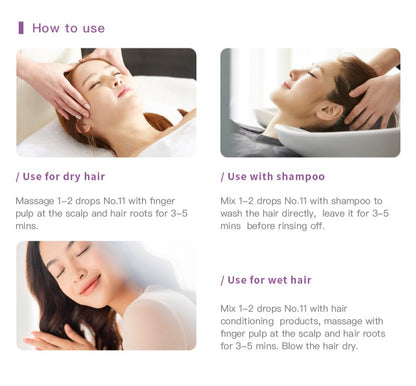 How to use

/ Use for dry hair

Massage 1-2 drops No.11 with finger pulp at the scalp and hair roots for 3-5 mins.

/ Use with shampoo

Mix 1-2 drops No.11 with shampoo to wash the hair directly, leave it for 3-5 mins before rinsing off.

/ Use for wet hair

Mix 1-2 drops No.11 with hair conditioning products, massage with finger pulp at the scalp and hair roots for 3-5 mins. Blow the hair dry.